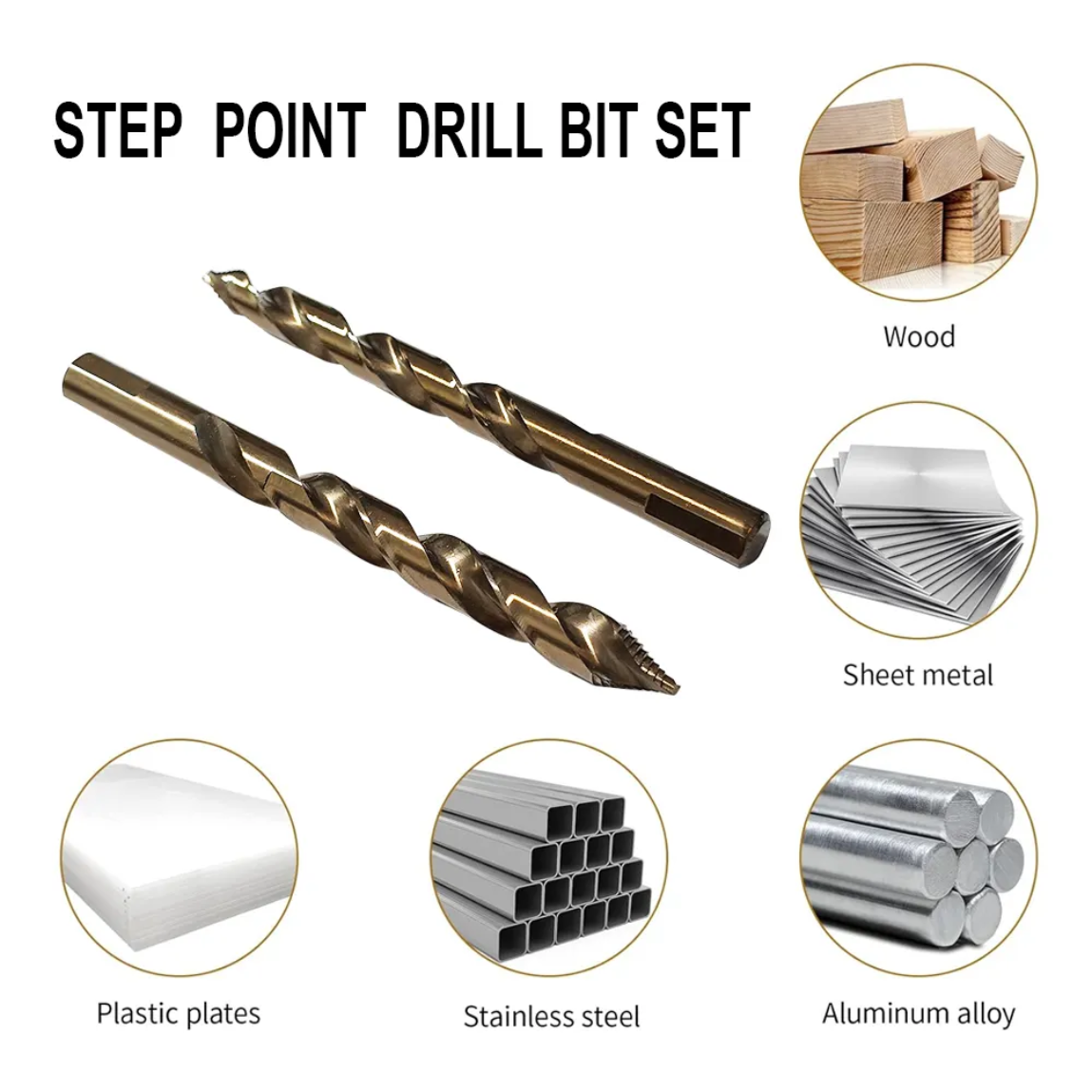 STEP POINT DRILL BIT SET

Wood

Sheet metal

Plastic plates

Stainless steel

Aluminum alloy